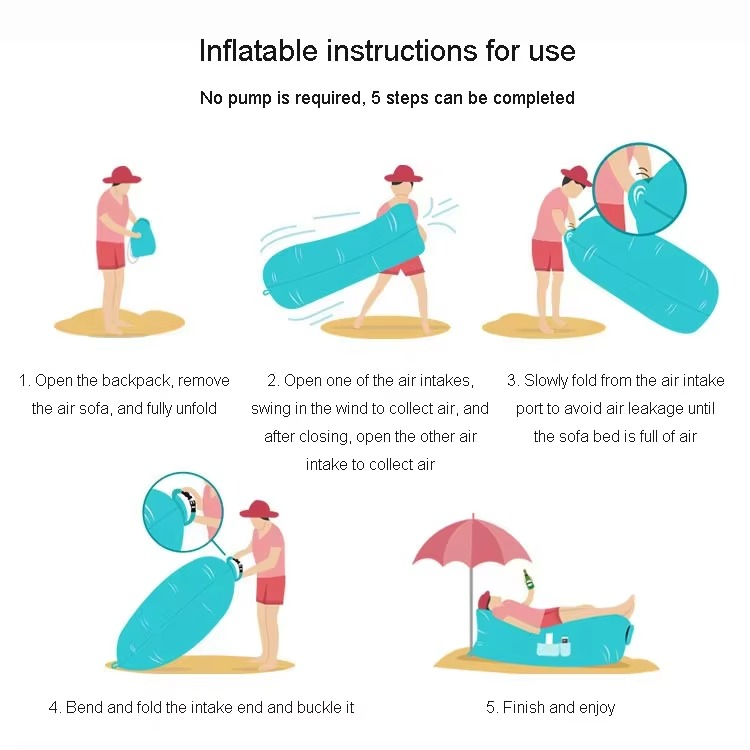 Inflatable instructions for use

No pump is required, 5 steps can be completed

1. Open the backpack, remove the air sofa, and fully unfold

2. Open one of the air intakes, swing in the wind to collect air, and after closing, open the other air intake to collect air

3. Slowly fold from the air intake port to avoid air leakage until the sofa bed is full of air

4. Bend and fold the intake end and buckle it

5. Finish and enjoy